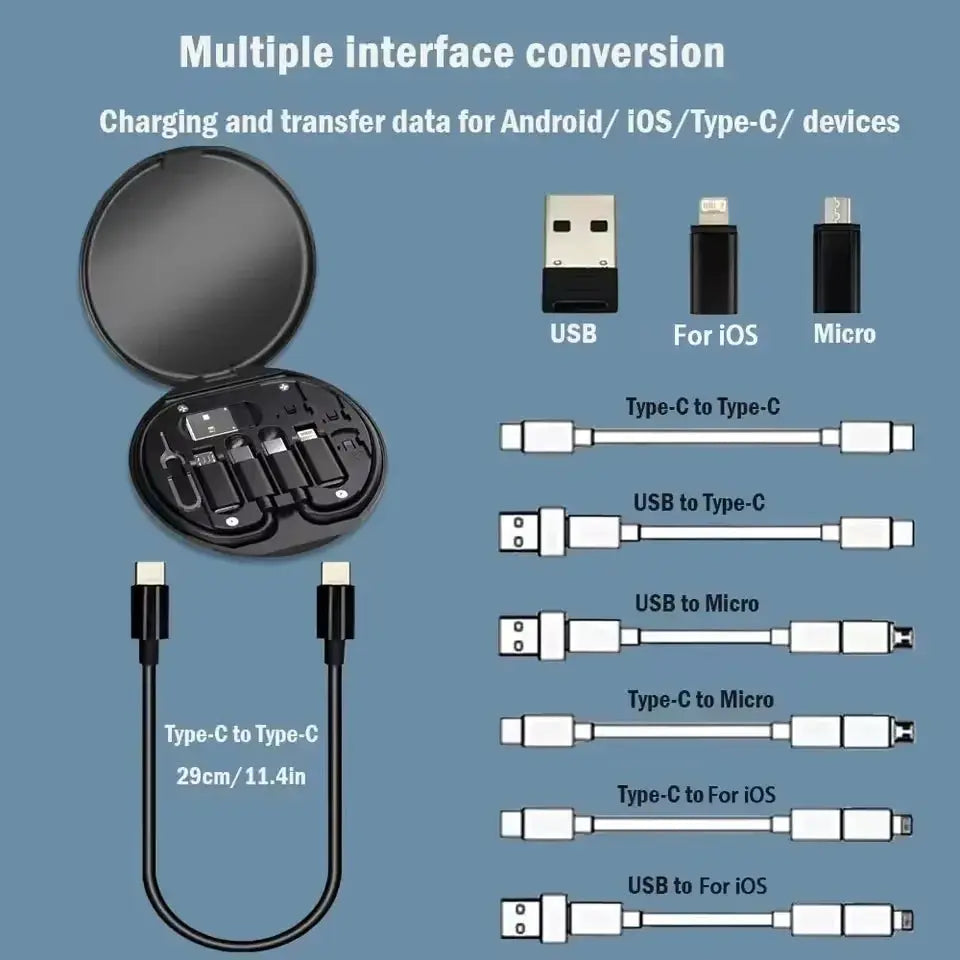 Multiple interface conversion

Charging and transfer data for Android/ iOS/Type-C/ devices

USB

For iOS

Micro

Type-C to Type-C

USB to Type-C

USB to Micro

Type-C to Micro

Type-C to For iOS

USB to For iOS

Type-C to Type-C

29cm/11.4in